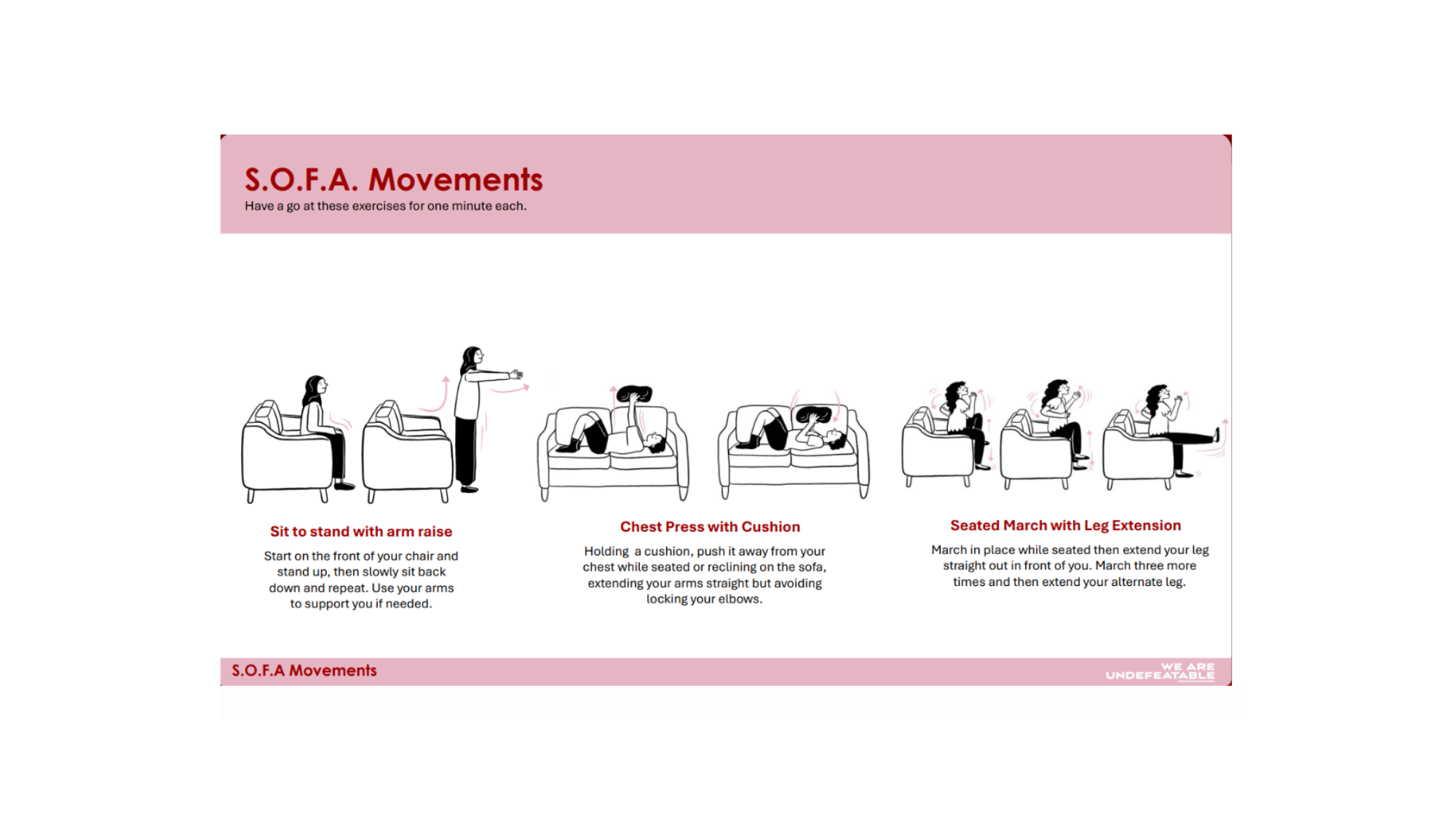 S.O.F.A. Movements
Have a go at these exercises for one minute each.

Sit to stand with arm raise

Start on the front of your chair and stand up, then slowly sit back down and repeat. Use your arms to support you if needed.

Chest Press with Cushion

Holding a cushion, push it away from your chest while seated or reclining on the sofa, extending your arms straight but avoiding locking your elbows.

Seated March with Leg Extension

March in place while seated then extend your leg straight out in front of you. March three more times and then extend your alternate leg.

S.O.F.A Movements

WE ARE UNDEFEATABLE